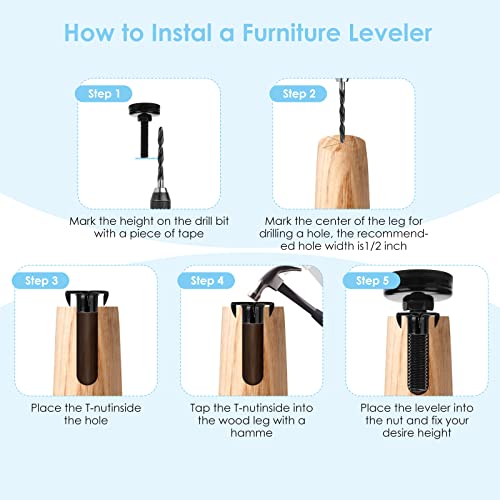 How to Instal a Furniture Leveler

Step 1

Mark the height on the drill bit with a piece of tape

Step 2

Mark the center of the leg for drilling a hole, the recommended hole width is1/2 inch

Step 3

Place the T-nutinside the hole

Step 4

Tap the T-nutinside into the wood leg with a hamme

Step 5

Place the leveler into the nut and fix your desire height