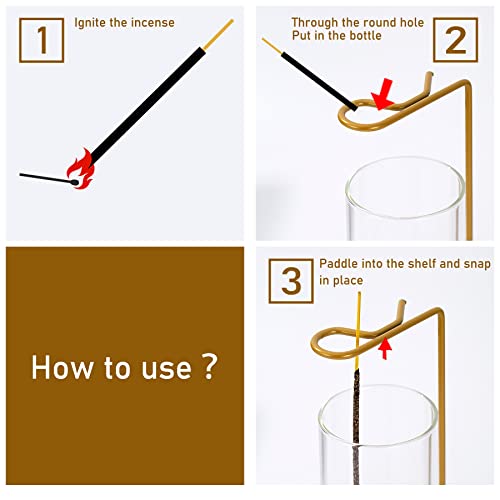 1

Ignite the incense

Through the round hole
Put in the bottle

2

How to use ?

3

Paddle into the shelf and snap in place