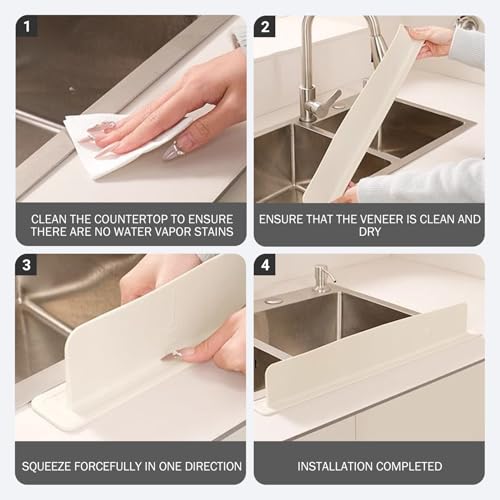 1

CLEAN THE COUNTERTOP TO ENSURE THERE ARE NO WATER VAPOR STAINS

2

ENSURE THAT THE VENEER IS CLEAN AND DRY

3

SQUEEZE FORCEFULLY IN ONE DIRECTION

4

INSTALLATION COMPLETED