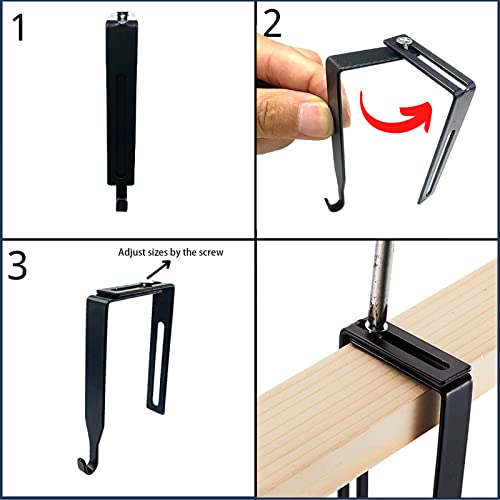 1

2

3

Adjust sizes by the screw