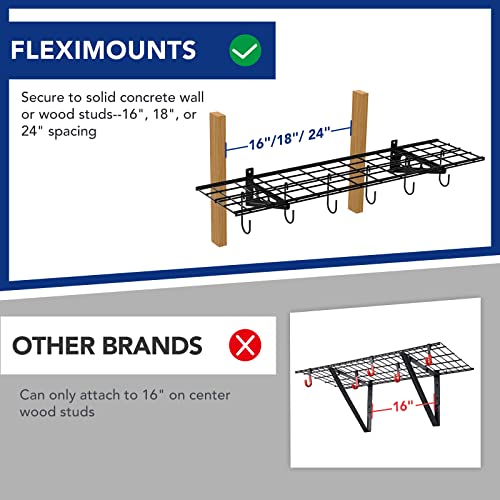 FLEXIMOUNTS

Secure to solid concrete wall or wood studs--16", 18", or 24" spacing

16"/18"/ 24"

OTHER BRANDS

Can only attach to 16" on center wood studs

16"