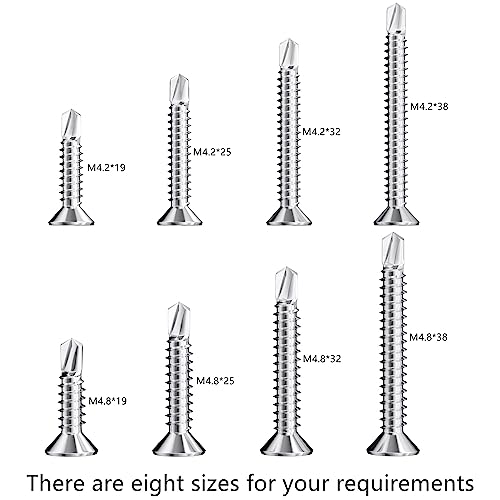 M4.2*19
M4.2*25
M4.2*32
M4.2*38
M4.8*19
M4.8*25
M4.8*32
M4.8*38

There are eight sizes for your requirements