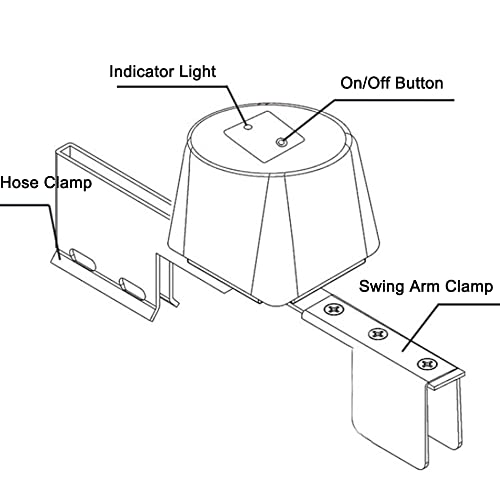 Indicator Light

On/Off Button

Hose Clamp

Swing Arm Clamp