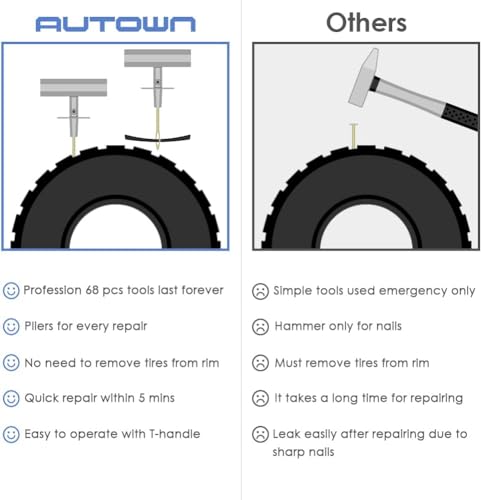 AUTOWN

Profession 68 pcs tools last forever

Pliers for every repair

No need to remove tires from rim

Quick repair within 5 mins

Easy to operate with T-handle

Others

Simple tools used emergency only

Hammer only for nails

Must remove tires from rim

It takes a long time for repairing

Leak easily after repairing due to sharp nails