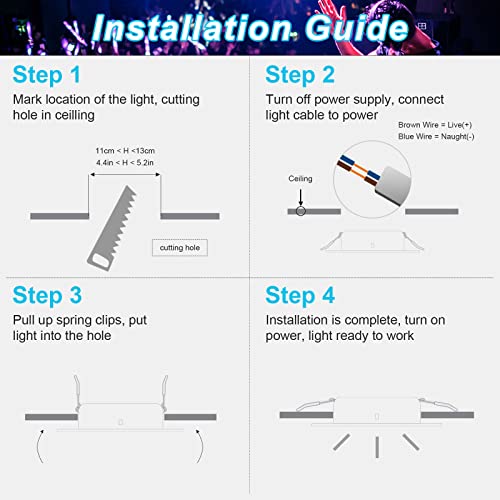 Installation Guide

Step 1

Mark location of the light, cutting hole in ceilling

11cm < H <13cm
4.4in < H < 5.2in

cutting hole

Step 2

Turn off power supply, connect light cable to power

Brown Wire = Live(+)
Blue Wire = Naught(-)

Ceiling

Step 3

Pull up spring clips, put light into the hole

Step 4

Installation is complete, turn on power, light ready to work