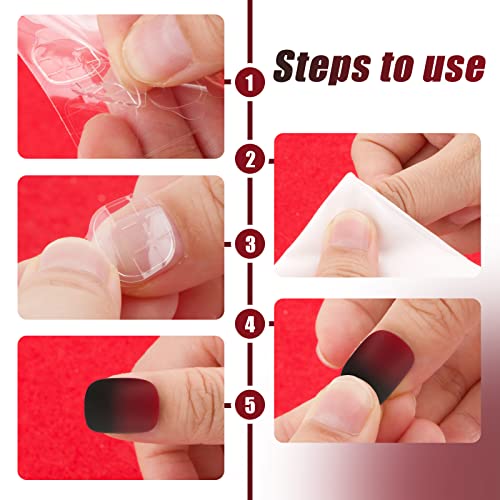 Steps to use

1

2

3

4

5