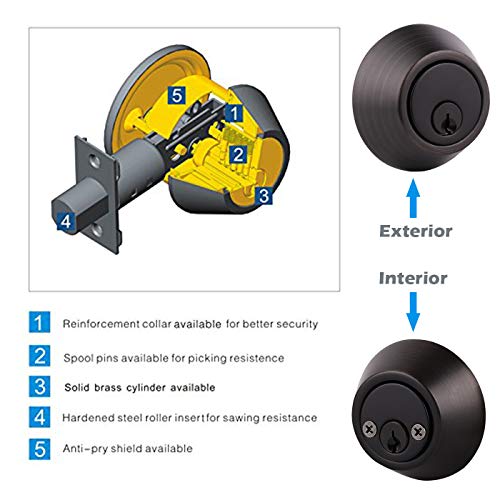 5

1

2

3

4

Exterior

Interior

1 Reinforcement collar available for better security

2 Spool pins available for picking resistence

3 Solid brass cylinder available

4 Hardened steel roller insert for sawing resistance

5 Anti-pry shield available