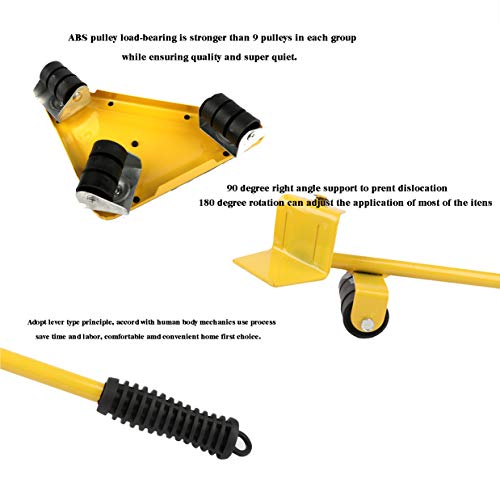 ABS pulley load-bearing is stronger than 9 pulleys in each group
while ensuring quality and super quiet.

90 degree right angle support to prent dislocation
180 degree rotation can adjust the application of most of the itens

Adopt lever type principle, accord with human body mechanics use process
save time and labor, comfortable amd convenient home first choice.