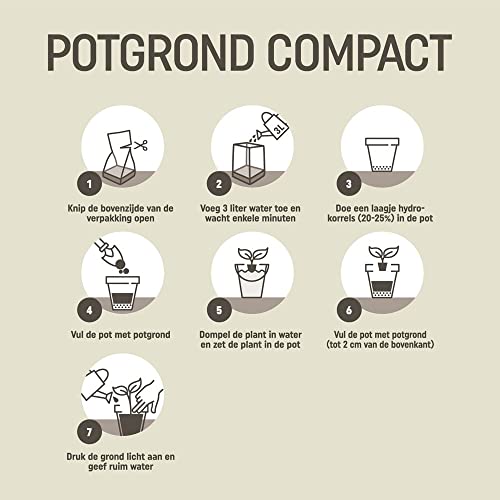 POTGROND COMPACT

3L

1
Knip de bovenzijde van de verpakking open

2
Voeg 3 liter water toe en wacht enkele minuten

3
Doe een laagje hydrokorrels (20-25%) in de pot

4
Vul de pot met potgrond

5
Dompel de plant in water en zet de plant in de pot

6
Vul de pot met potgrond (tot 2 cm van de bovenkant)

7
Druk de grond licht aan en geef ruim water