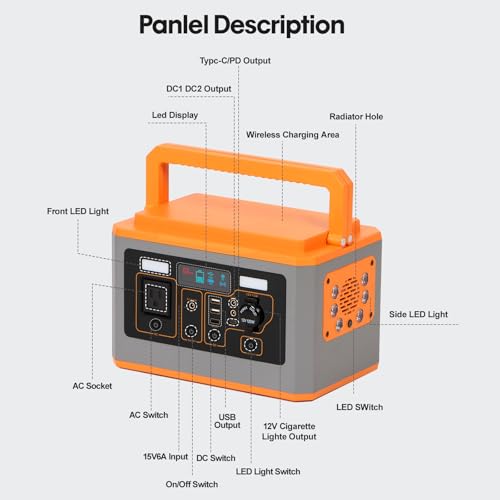 Panlel Description

Typc-C/PD Output

DC1 DC2 Output

Led Display

Radiator Hole

Wireless Charging Area

Front LED Light

Side LED Light

AC Socket

LED SWitch

AC Switch

USB Output

12V Cigarette Lighte Output

15V6A Input

DC Switch

LED Light Switch

On/Off Switch