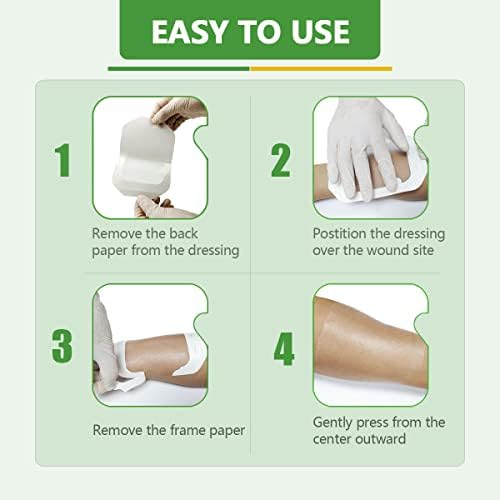 EASY TO USE

1

Remove the back paper from the dressing

2

Postition the dressing over the wound site

3

Remove the frame paper

4

Gently press from the center outward