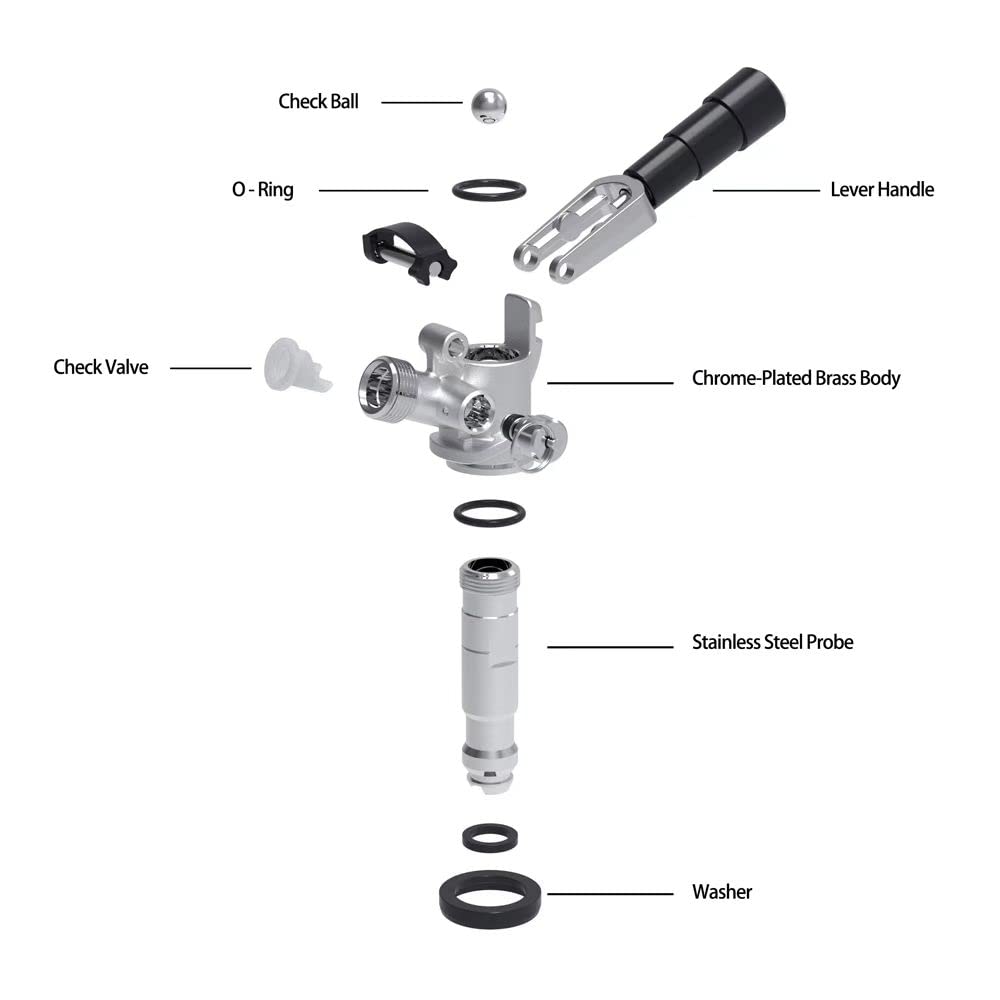 Check Ball

O - Ring

Lever Handle

Check Valve

Chrome-Plated Brass Body

Stainless Steel Probe

Washer