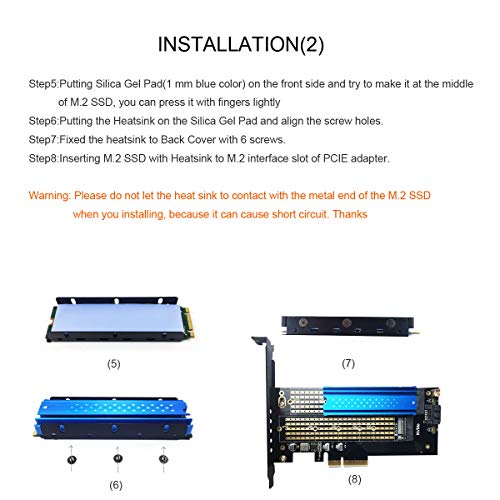 INSTALLATION(2)

Step5:Putting Silica Gel Pad(1 mm blue color) on the front side and try to make it at the middle of M.2 SSD, you can press it with fingers lightly
Step6:Putting the Heatsink on the Silica Gel Pad and align the screw holes.
Step7:Fixed the heatsink to Back Cover with 6 screws.
Step8:Inserting M.2 SSD with Heatsink to M.2 interface slot of PCIE adapter.

Warning: Please do not let the heat sink to contact with the metal end of the M.2 SSD when you installing, because it can cause short circuit. Thanks

(5)

(7)

(6)

(8)