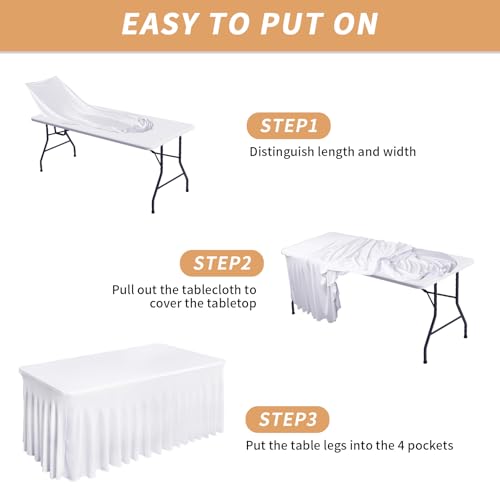 EASY TO PUT ON

STEP1

Distinguish length and width

STEP2

Pull out the tablecloth to cover the tabletop

STEP3

Put the table legs into the 4 pockets