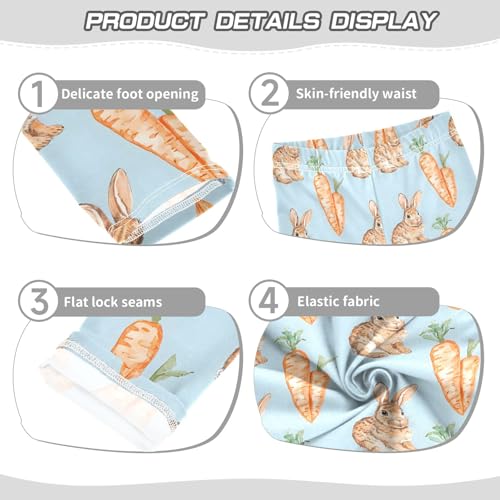 PRODUCT DETAILS DISPLAY

1 Delicate foot opening

2 Skin-friendly waist

3 Flat lock seams

4 Elastic fabric