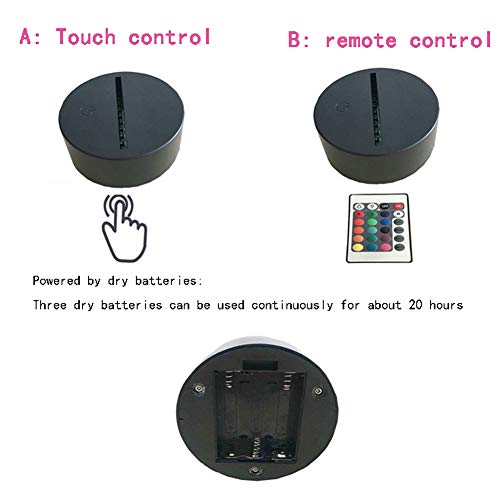 A: Touch control

B: remote control

Powered by dry batteries:

Three dry batteries can be used continuously for about 20 hours