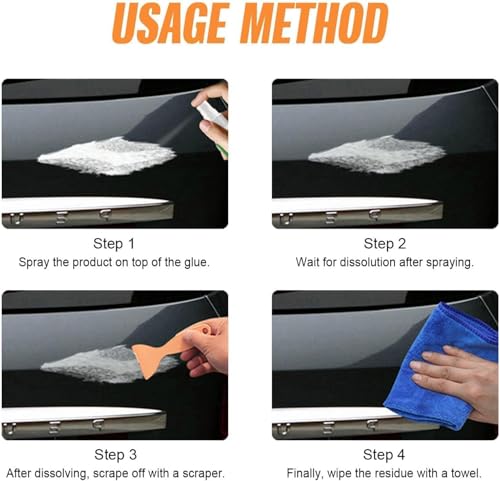 USAGE METHOD

Step 1
Spray the product on top of the glue.

Step 2
Wait for dissolution after spraying.

Step 3
After dissolving, scrape off with a scraper.

Step 4
Finally, wipe the residue with a towel.