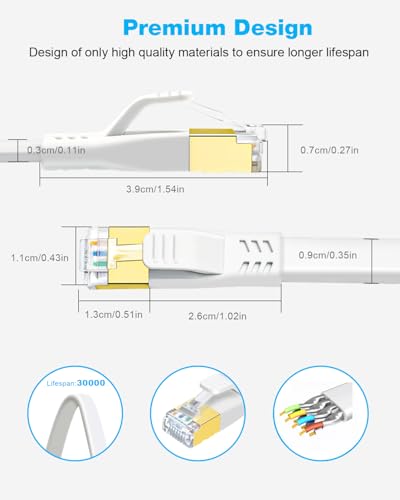 Premium Design

Design of only high quality materials to ensure longer lifespan

0.3cm/0.11in

0.7cm/0.27in

3.9cm/1.54in

1.1cm/0.43in

0.9cm/0.35in

1.3cm/0.51in

2.6cm/1.02in

Lifespan:30000