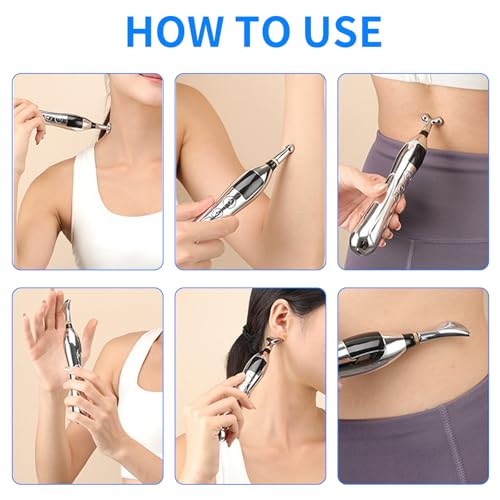 HOW TO USE