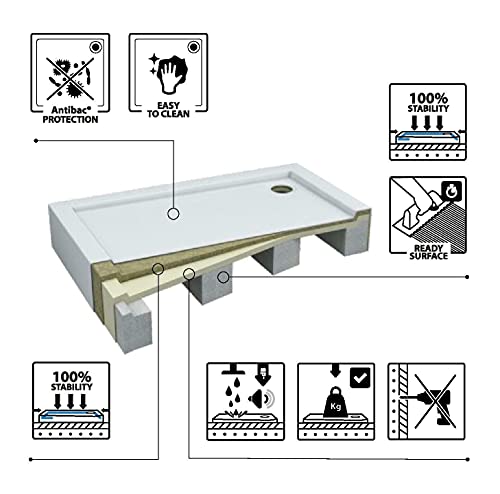 Antibac®
PROTECTION

EASY
TO CLEAN

100%
STABILITY

READY
SURFACE

100%
STABILITY

Kg