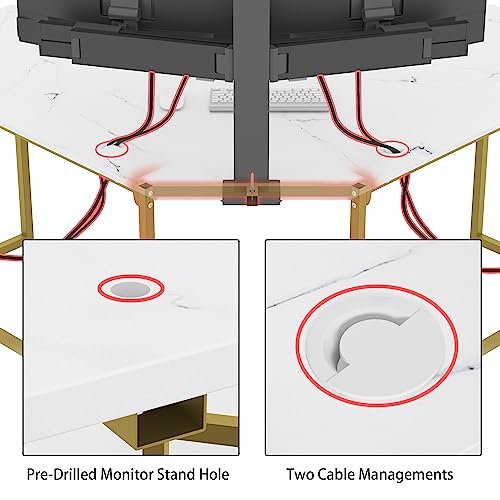 Pre-Drilled Monitor Stand Hole

Two Cable Managements