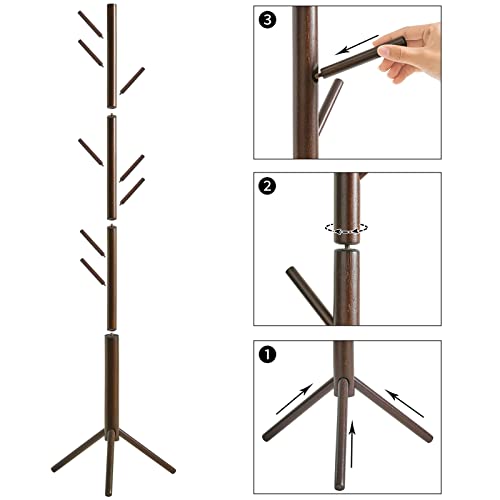 3

2

1