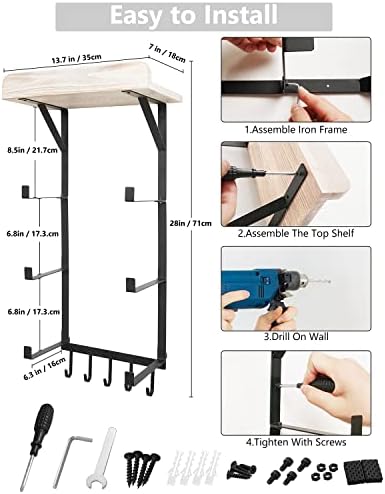 Easy to Install

13.7 in / 35cm

7 in / 18cm

8.5in / 21.7cm

6.8in / 17.3.cm

6.8in / 17.3.cm

6.3 in / 16cm

28in / 71cm

1.Assemble Iron Frame

2.Assemble The Top Shelf

3.Drill On Wall

4.Tighten With Screws