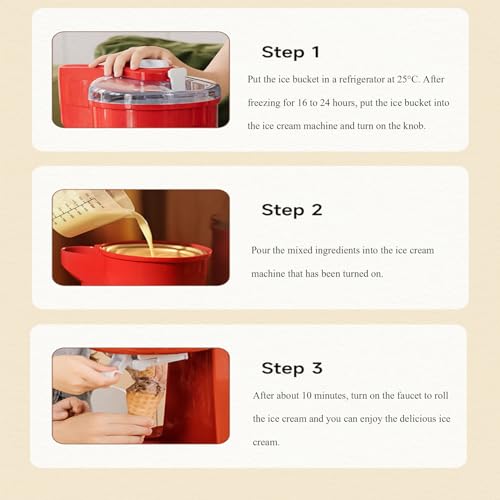 Step 1

Put the ice bucket in a refrigerator at 25°C. After freezing for 16 to 24 hours, put the ice bucket into the ice cream machine and turn on the knob.

Step 2

Pour the mixed ingredients into the ice cream machine that has been turned on.

Step 3

After about 10 minutes, turn on the faucet to roll the ice cream and you can enjoy the delicious ice cream.