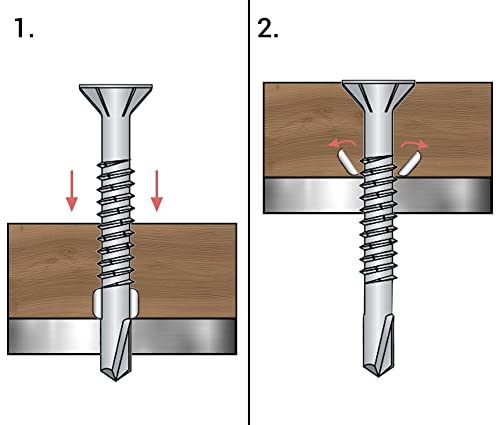 1.

2.