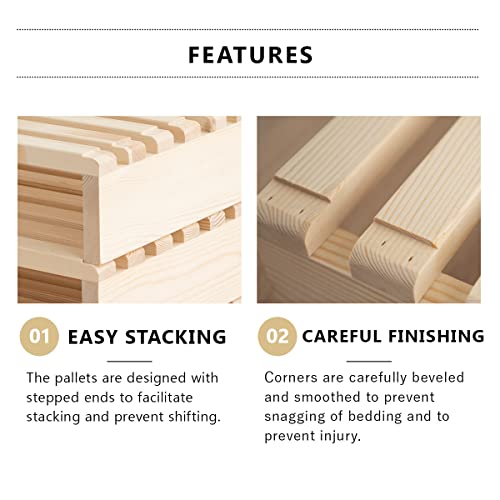 FEATURES

01 EASY STACKING

The pallets are designed with stepped ends to facilitate stacking and prevent shifting.

02 CAREFUL FINISHING

Corners are carefully beveled and smoothed to prevent snagging of bedding and to prevent injury.