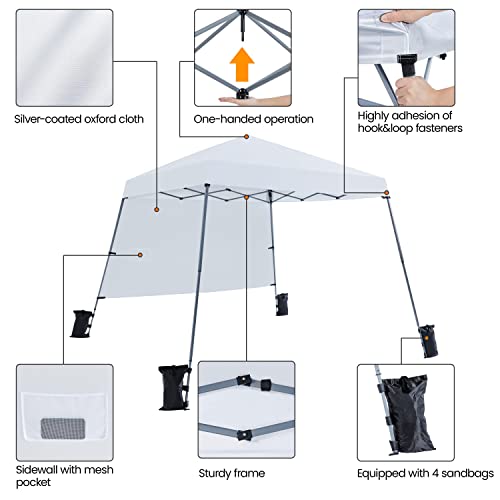 Silver-coated oxford cloth

One-handed operation

Highly adhesion of hook&loop fasteners

Sidewall with mesh pocket

Sturdy frame

Equipped with 4 sandbags