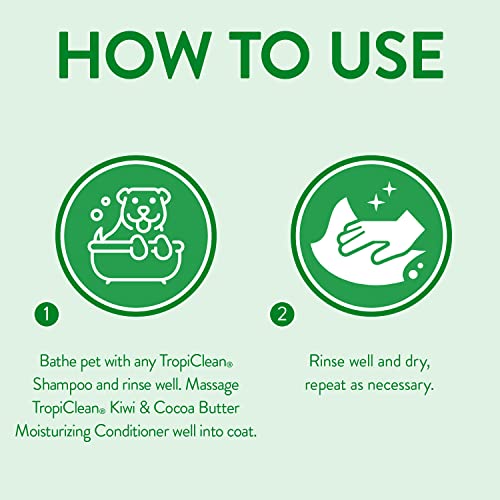 HOW TO USE

1

Bathe pet with any TropiClean® Shampoo and rinse well. Massage TropiClean® Kiwi & Cocoa Butter Moisturizing Conditioner well into coat.

2

Rinse well and dry, repeat as necessary.