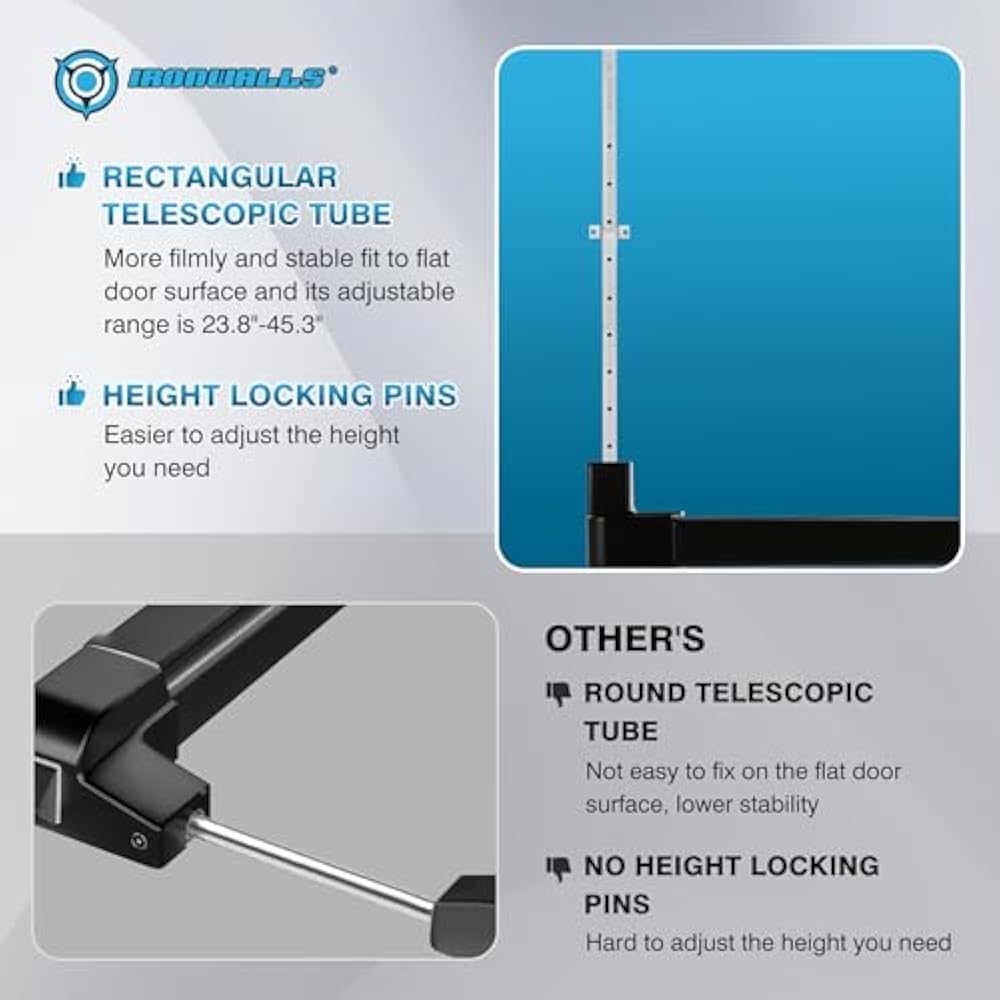 IRONWALLS®

RECTANGULAR TELESCOPIC TUBE

More filmly and stable fit to flat door surface and its adjustable range is 23.8"-45.3"

HEIGHT LOCKING PINS

Easier to adjust the height you need

OTHER'S

ROUND TELESCOPIC TUBE

Not easy to fix on the flat door surface, lower stability

NO HEIGHT LOCKING PINS

Hard to adjust the height you need