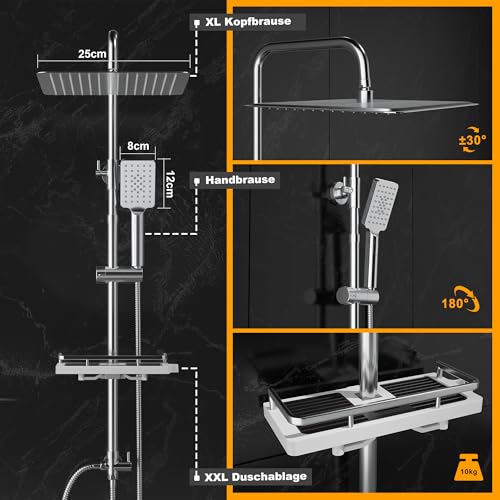 XL Kopfbrause

25cm

8cm

12cm

Handbrause

XXL Duschablage

±30°

180°

10kg