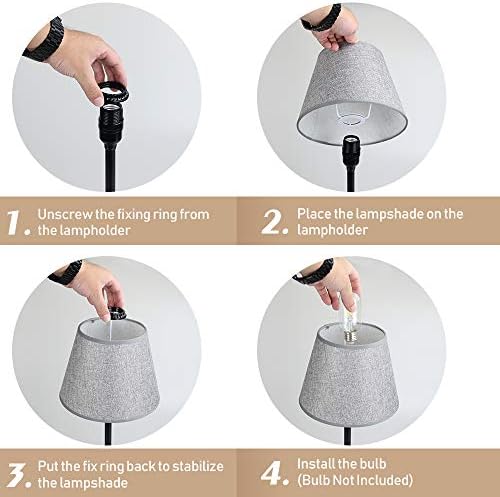 1. Unscrew the fixing ring from the lampholder

2. Place the lampshade on the lampholder

3. Put the fix ring back to stabilize the lampshade

4. Install the bulb (Bulb Not Included)