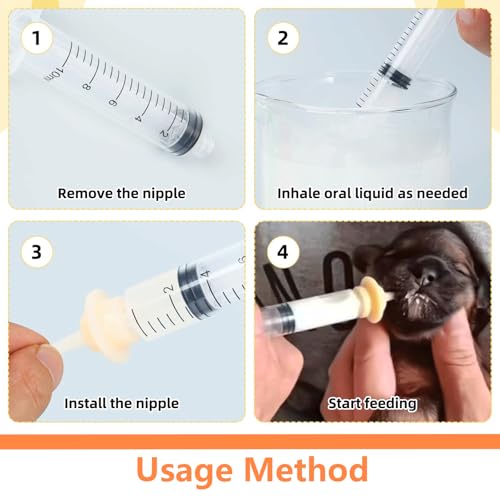 1

10ml
8
6
4
2

Remove the nipple

2

Inhale oral liquid as needed

3

2
4
6

Install the nipple

4

Start feeding

Usage Method