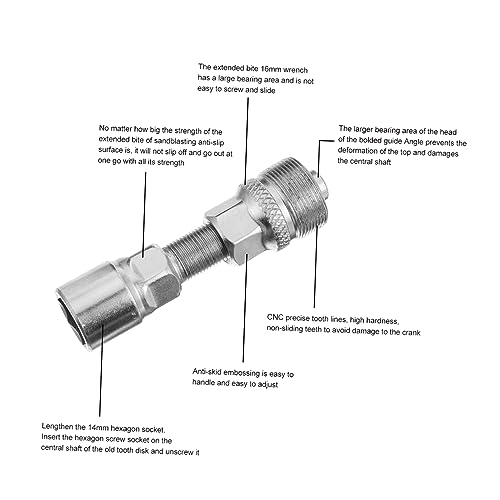 The extended bite 16mm wrench has a large bearing area and is not easy to screw and slide

No matter how big the strength of the extended bite of sandblasting anti-slip surface is, it will not slip off and go out at one go with all its strength

The larger bearing area of the head of the bolded guide Angle prevents the deformation of the top and damages the central shaft

CNC precise tooth lines, high hardness, non-sliding teeth to avoid damage to the crank

Anti-skid embossing is easy to handle and easy to adjust

Lengthen the 14mm hexagon socket. Insert the hexagon screw socket on the central shaft of the old tooth disk and unscrew it