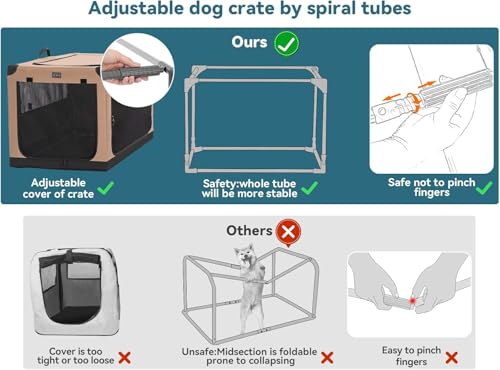 Adjustable dog crate by spiral tubes

Ours

Adjustable cover of crate

Safety:whole tube will be more stable

Safe not to pinch fingers

Others

Cover is too tight or too loose

Unsafe:Midsection is foldable prone to collapsing

Easy to pinch fingers