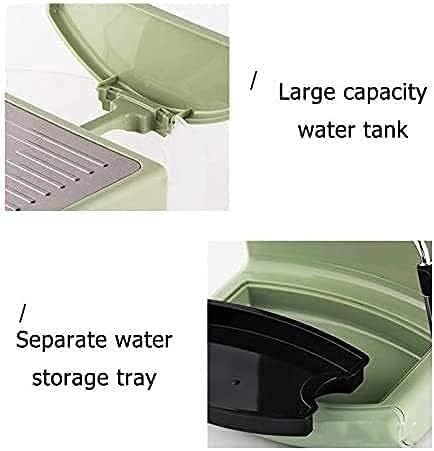 /

Large capacity water tank

/

Separate water storage tray