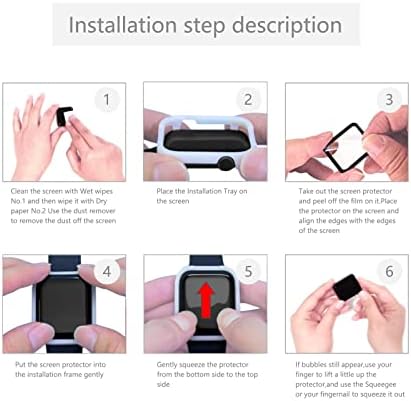 Installation step description

1

Clean the screen with Wet wipes No.1 and then wipe it with Dry paper No.2 Use the dust remover to remove the dust off the screen

2

Place the Installation Tray on the screen

3

Take out the screen protector and peel off the film on it.Place the protector on the screen and align the edges with the edges of the screen

4

Put the screen protector into the installation frame gently

5

Gently squeeze the protector from the bottom side to the top side

6

If bubbles still appear,use your finger to lift a little up the protector,and use the Squeegee or your fingernail to squeeze it out