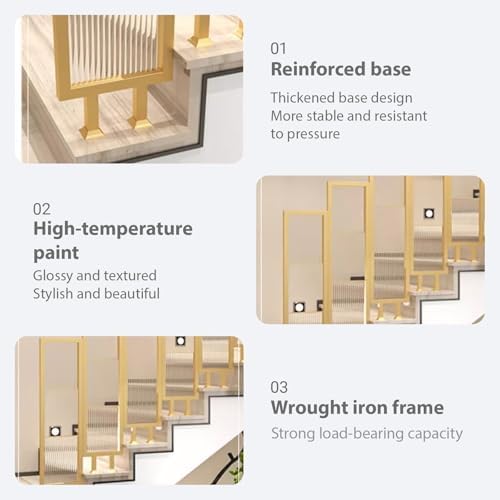 01
Reinforced base
Thickened base design
More stable and resistant to pressure

02
High-temperature paint
Glossy and textured
Stylish and beautiful

03
Wrought iron frame
Strong load-bearing capacity