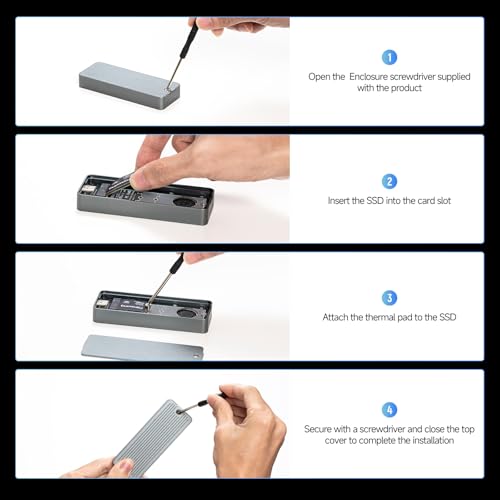 1

Open the  Enclosure screwdriver supplied with the product

2

Insert the SSD into the card slot

3

Attach the thermal pad to the SSD

4

Secure with a screwdriver and close the top cover to complete the installation