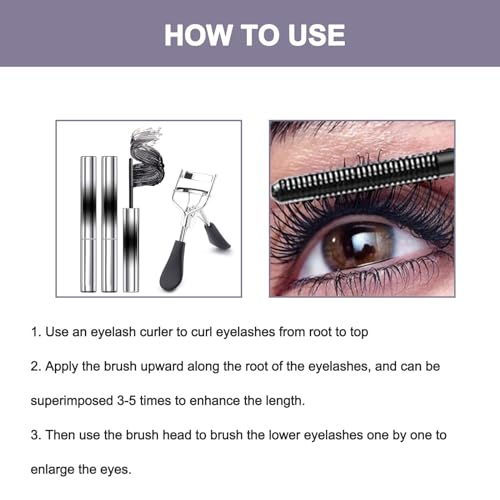 HOW TO USE

1. Use an eyelash curler to curl eyelashes from root to top

2. Apply the brush upward along the root of the eyelashes, and can be superimposed 3-5 times to enhance the length.

3. Then use the brush head to brush the lower eyelashes one by one to enlarge the eyes.