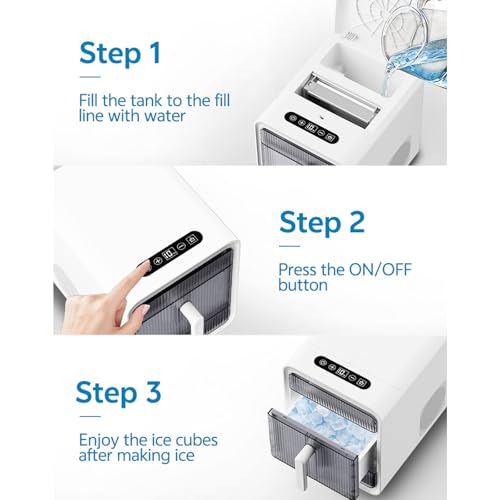 Step 1

Fill the tank to the fill line with water

Step 2

Press the ON/OFF button

Step 3

Enjoy the ice cubes after making ice