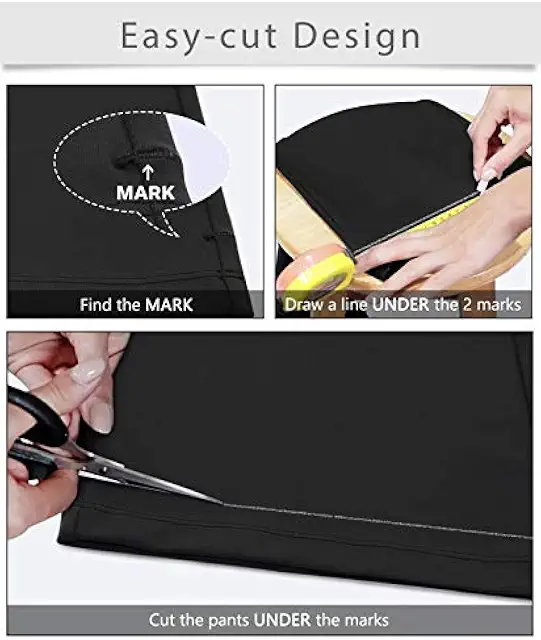 Easy-cut Design

MARK

Find the MARK

Draw a line UNDER the 2 marks

Cut the pants UNDER the marks