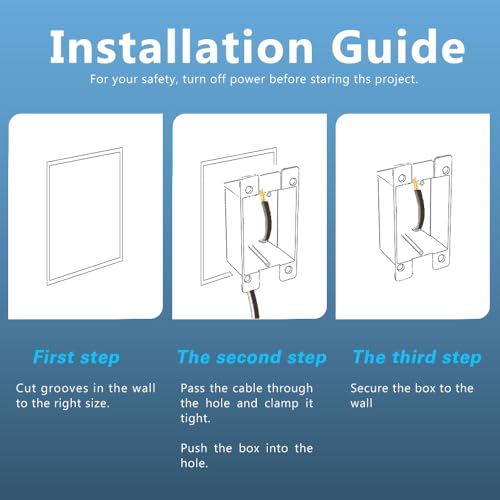 Installation Guide

For your safety, turn off power before staring ths project.

First step

Cut grooves in the wall to the right size.

The second step

Pass the cable through the hole and clamp it tight.

Push the box into the hole.

The third step

Secure the box to the wall