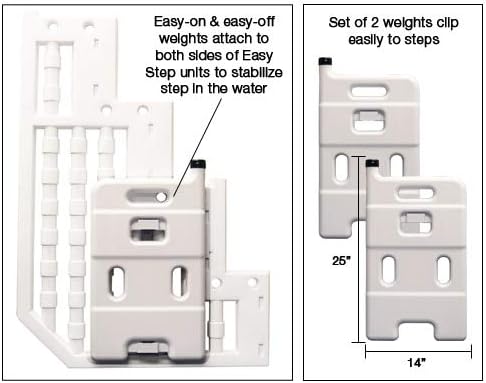 Easy-on & easy-off weights attach to both sides of Easy Step units to stabilize step in the water

Set of 2 weights clip easily to steps

25"

14"