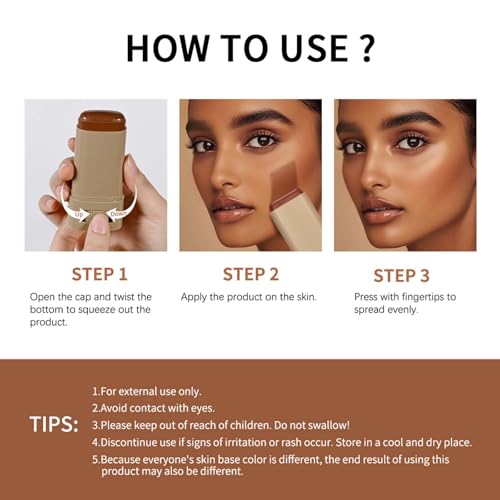 HOW TO USE ?

Up

Down

STEP 1

Open the cap and twist the bottom to squeeze out the product.

STEP 2

Apply the product on the skin.

STEP 3

Press with fingertips to spread evenly.

TIPS:

1.For external use only.
2.Avoid contact with eyes.
3.Please keep out of reach of children. Do not swallow!
4.Discontinue use if signs of irritation or rash occur. Store in a cool and dry place.
5.Because everyone's skin base color is different, the end result of using this product may also be different.