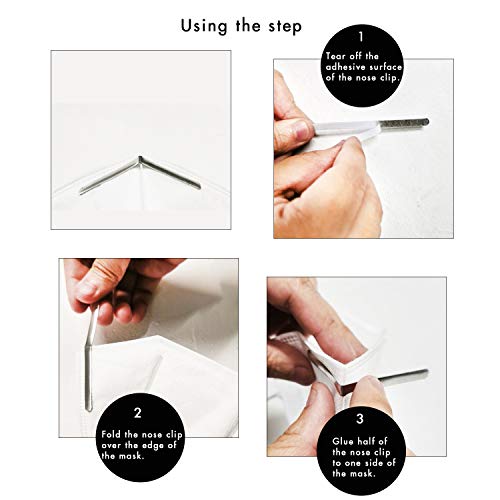 Using the step

1

Tear off the adhesive surface of the nose clip.

2

Fold the nose clip over the edge of the mask.

3

Glue half of the nose clip to one side of the mask.