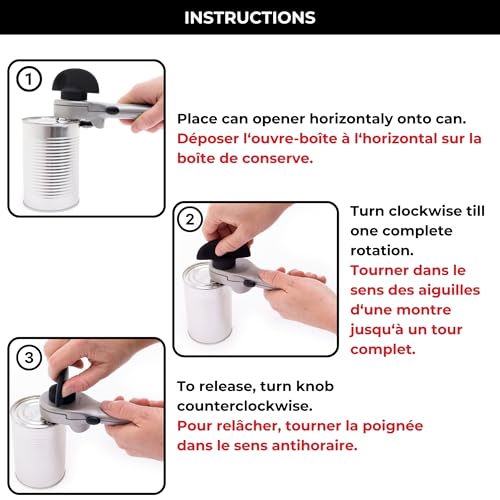 INSTRUCTIONS

1

Place can opener horizontaly onto can.
Déposer l'ouvre-boîte à l'horizontal sur la boîte de conserve.

2

Turn clockwise till one complete rotation.
Tourner dans le sens des aiguilles d'une montre jusqu'à un tour complet.

3

To release, turn knob counterclockwise.
Pour relâcher, tourner la poignée dans le sens antihoraire.